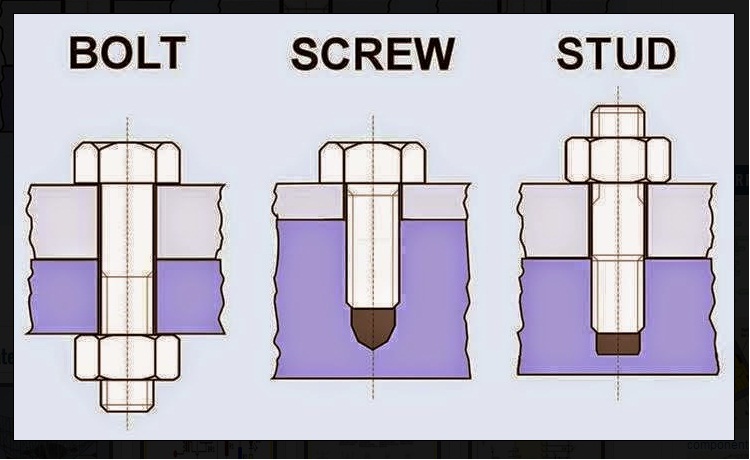 BOLT

SCREW

STUD