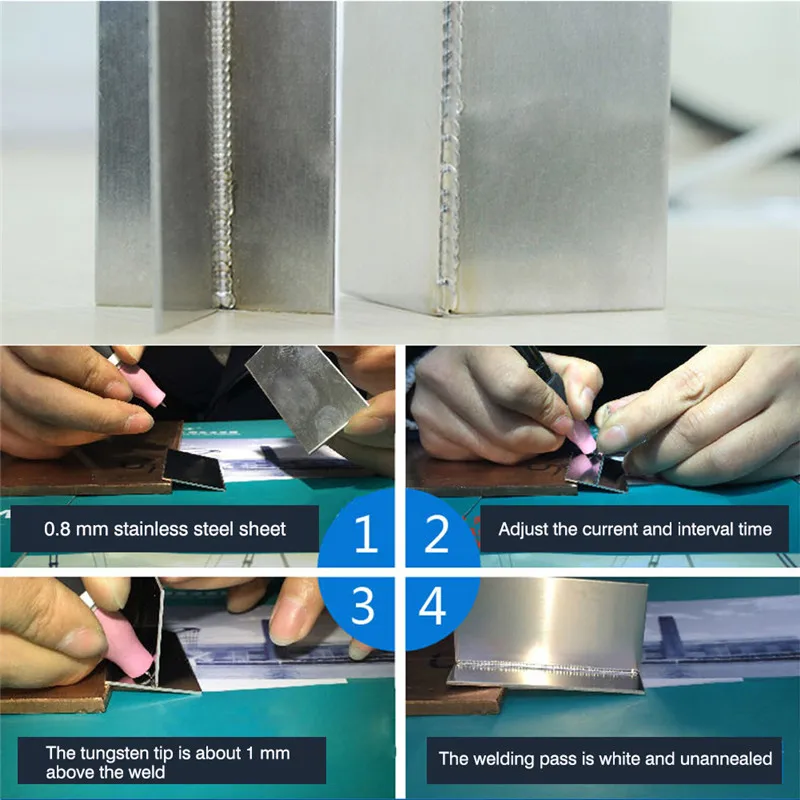 0.8 mm stainless steel sheet

1

2

Adjust the current and interval time

3

4

The tungsten tip is about 1 mm above the weld

The welding pass is white and unannealed