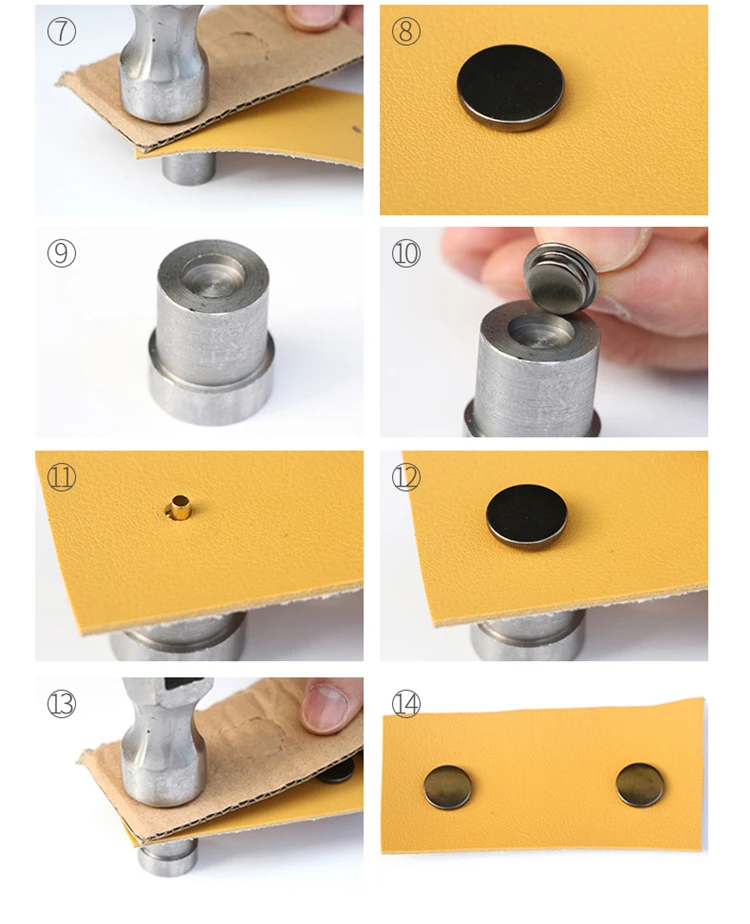 ⑦

⑧

⑨

⑩

⑪

⑫

⑬

⑭