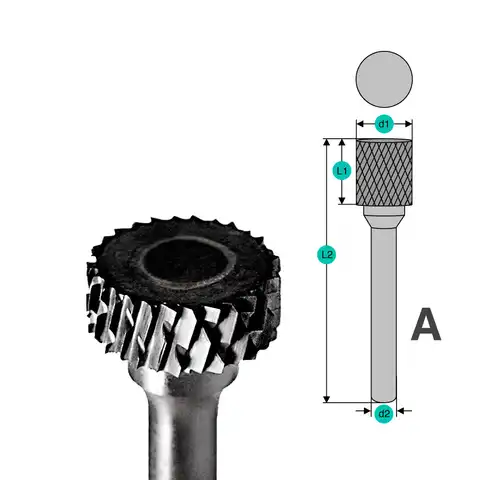 d1
L1
L2
A
d2