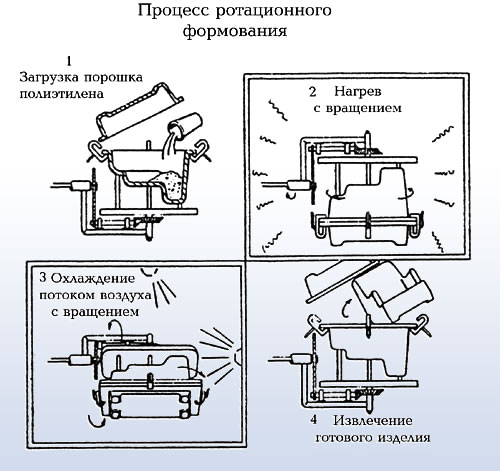 Процесс ротационного формования

1
Загрузка порошка полиэтилена

2 Нагрев с вращением

3 Охлаждение потоком воздуха с вращением

4 Извлечение готового изделия