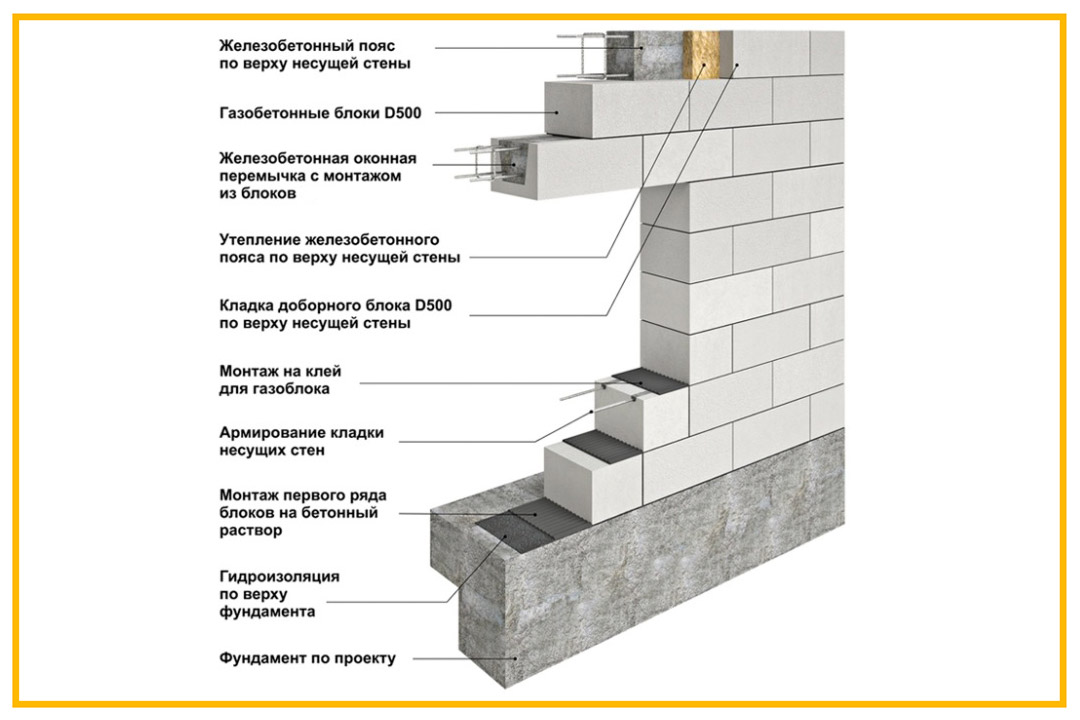 Железобетонный пояс по верху несущей стены

Газобетонные блоки D500

Железобетонная оконная перемычка с монтажом из блоков

Утепление железобетонного пояса по верху несущей стены

Кладка доборного блока D500 по верху несущей стены

Монтаж на клей для газоблока

Армирование кладки несущих стен

Монтаж первого ряда блоков на бетонный раствор

Гидроизоляция по верху фундамента

Фундамент по проекту