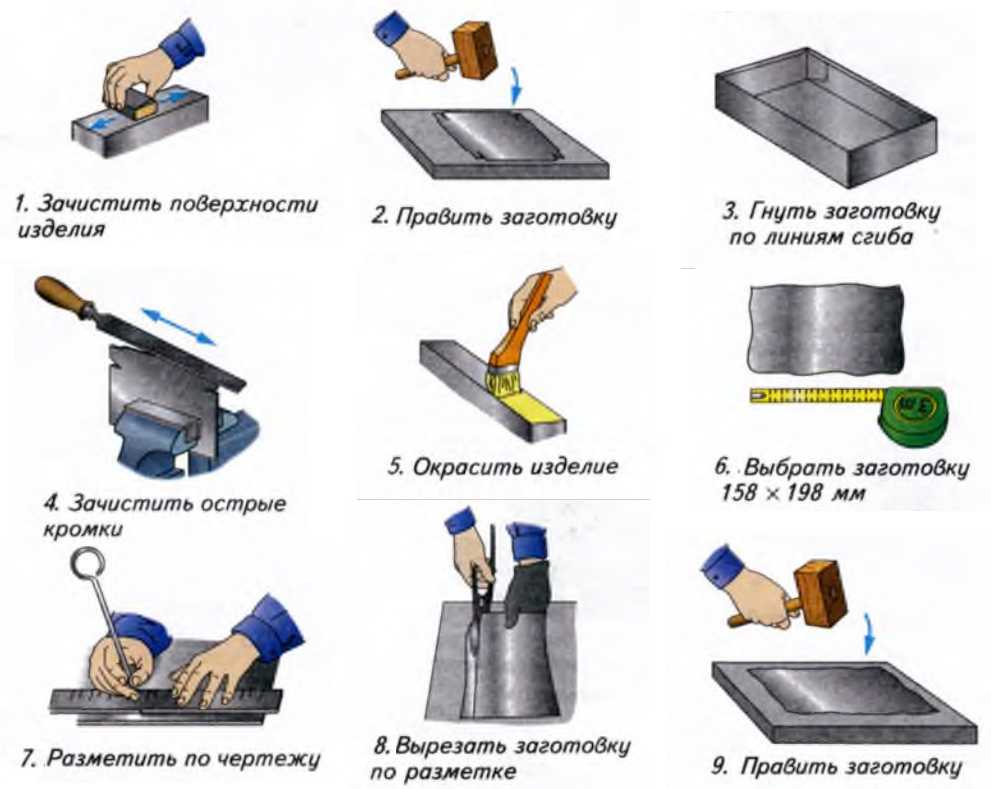 1. Зачистить поверхности изделия

2. Править заготовку

3. Гнуть заготовку по линиям сгиба

4. Зачистить острые кромки

5. Окрасить изделие

6. Выбрать заготовку 158 × 198 мм

7. Разметить по чертежу

8. Вырезать заготовку по разметке

9. Править заготовку