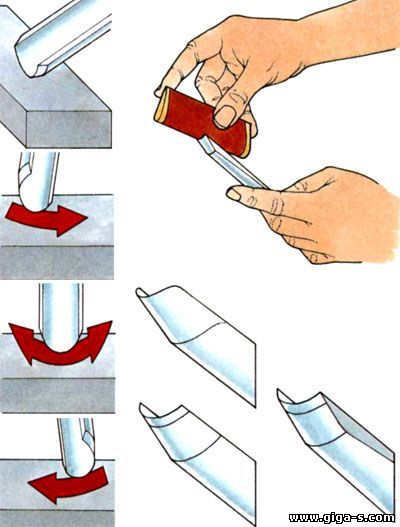 www.giga-s.com