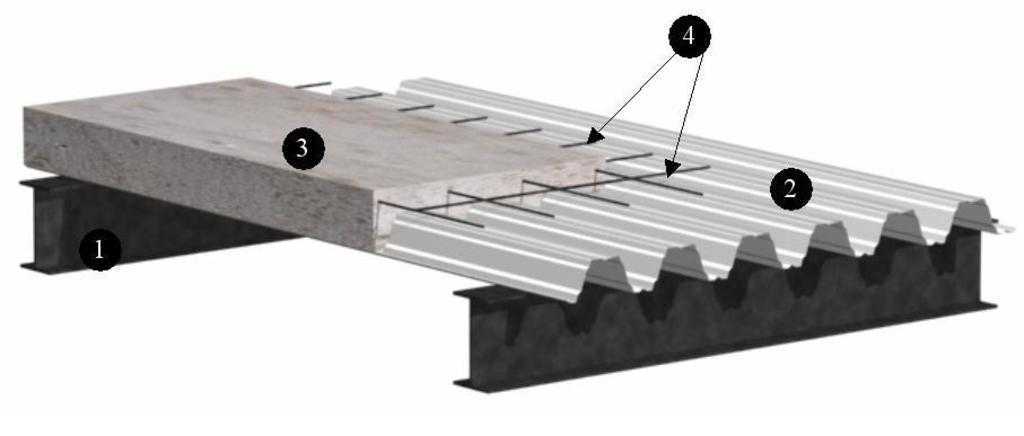 4
3
2
1