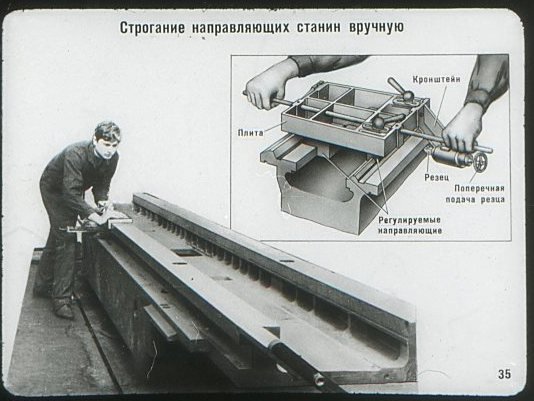 Строгание направляющих станин вручную

Кронштейн

Плита

Резец

Поперечная подача резца

Регулируемые направляющие

35