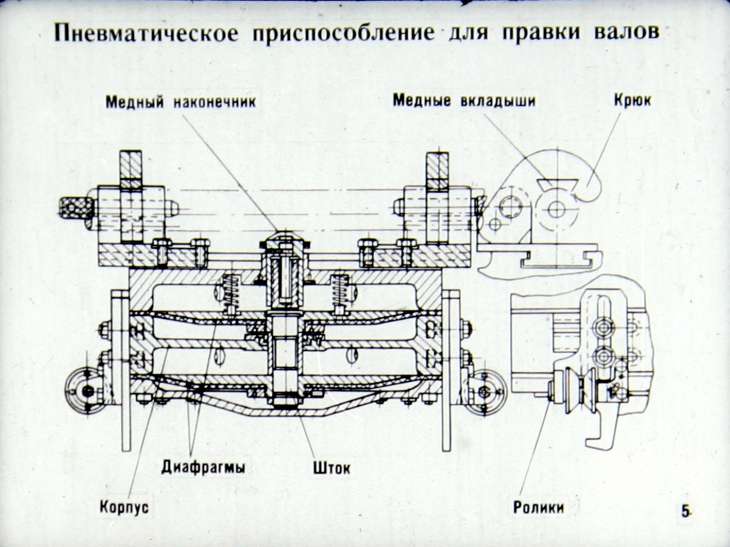 Пневматическое приспособление для правки валов

Медный наконечник

Медные вкладыши

Крюк

Диафрагмы

Шток

Корпус

Ролики

5