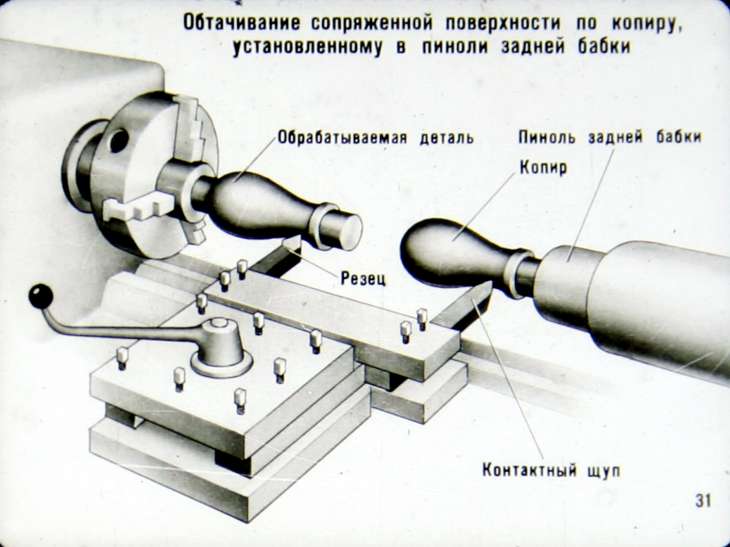 Обтачивание сопряженной поверхности по копиру, установленному в пиноли задней бабки

Обрабатываемая деталь

Пиноль задней бабки

Копир

Резец

Контактный щуп

31