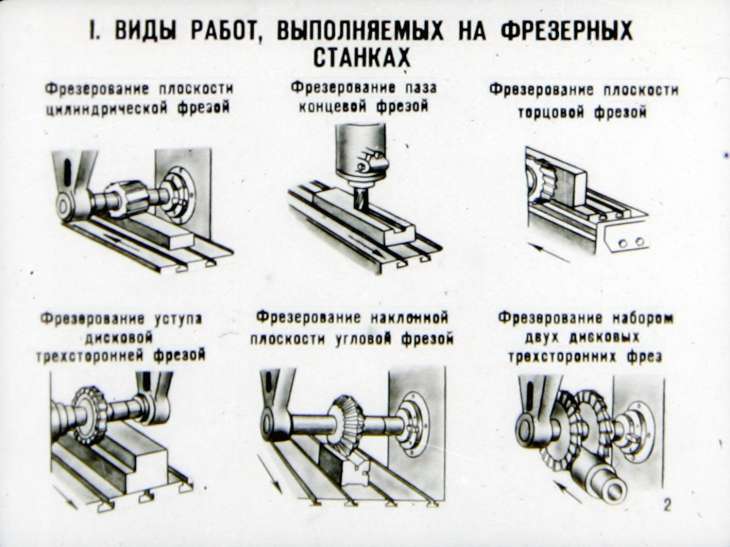 I. ВИДЫ РАБОТ, ВЫПОЛНЯЕМЫХ НА ФРЕЗЕРНЫХ СТАНКАХ

Фрезерование плоскости цилиндрической фрезой

Фрезерование паза концевой фрезой

Фрезерование плоскости торцовой фрезой

Фрезерование уступа дисковой трехсторонней фрезой

Фрезерование наклонной плоскости угловой фрезой

Фрезерование набором двух дисковых трехсторонних фрез

2