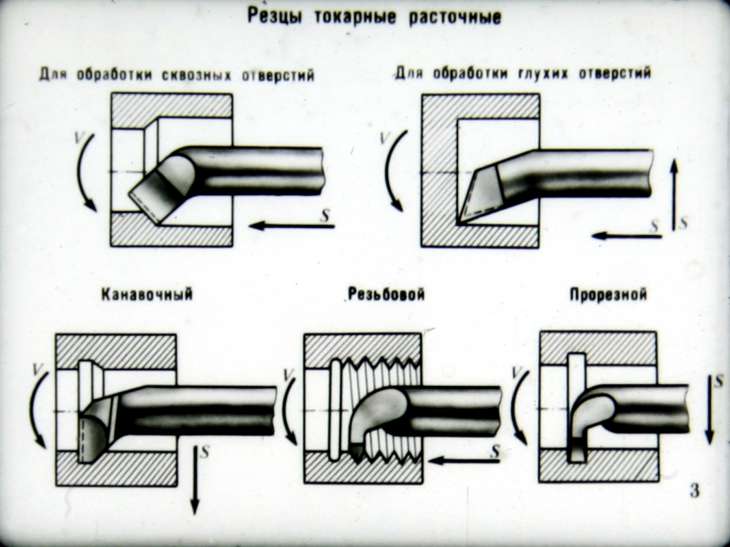 Резцы токарные расточные

Для обработки сквозных отверстий

V

S

Для обработки глухих отверстий

V

S

S

Канавочный

V

S

Резьбовой

V

S

Прорезной

V

S

3