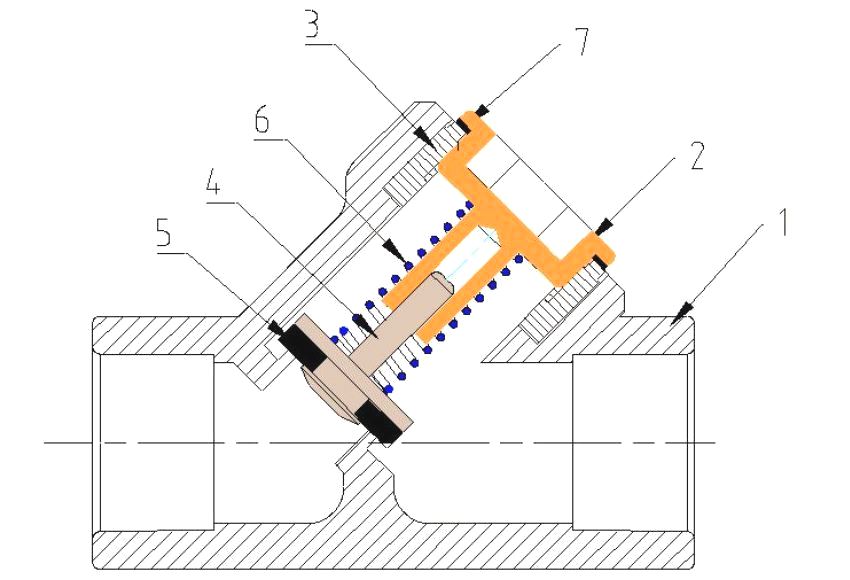 3
7
6
2
4
1
5