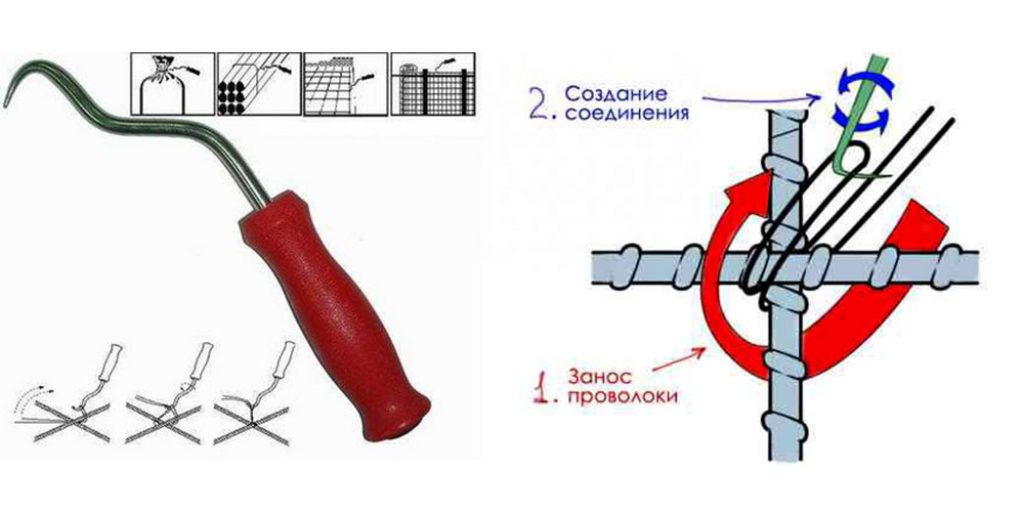 2. Создание соединения

1. Занос проволоки