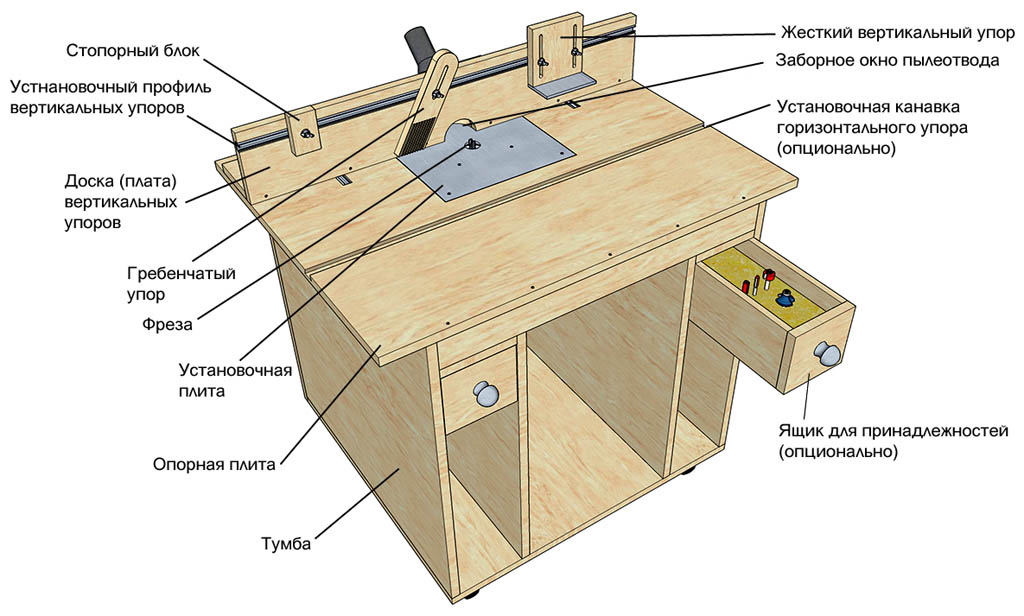 Стопорный блок

Устнановочный профиль вертикальных упоров

Доска (плата) вертикальных упоров

Гребенчатый упор

Фреза

Установочная плита

Опорная плита

Тумба

Жесткий вертикальный упор

Заборное окно пылеотвода

Установочная канавка горизонтального упора (опционально)

Ящик для принадлежностей (опционально)