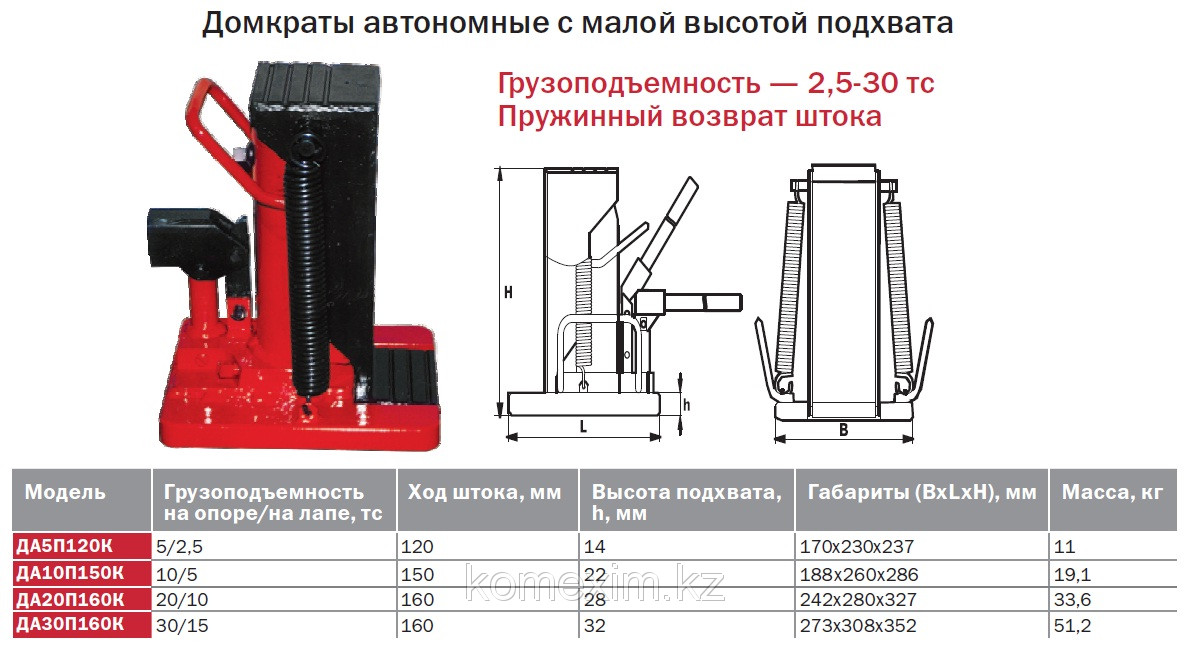 Домкраты автономные с малой высотой подхвата

Грузоподъемность — 2,5-30 тс
Пружинный возврат штока

H
h
L
B

| Модель | Грузоподъемность на опоре/на лапе, тс | Ход штока, мм | Высота подхвата, h, мм | Габариты (BxLxH), мм | Масса, кг |
|---|---|---|---|---|---|
| ДА5П120К | 5/2,5 | 120 | 14 | 170x230x237 | 11 |
| ДА10П150К | 10/5 | 150 | 22 | 188x260x286 | 19,1 |
| ДА20П160К | 20/10 | 160 | 28 | 242x280x327 | 33,6 |
| ДА30П160К | 30/15 | 160 | 32 | 273x308x352 | 51,2 |

komexim.kz