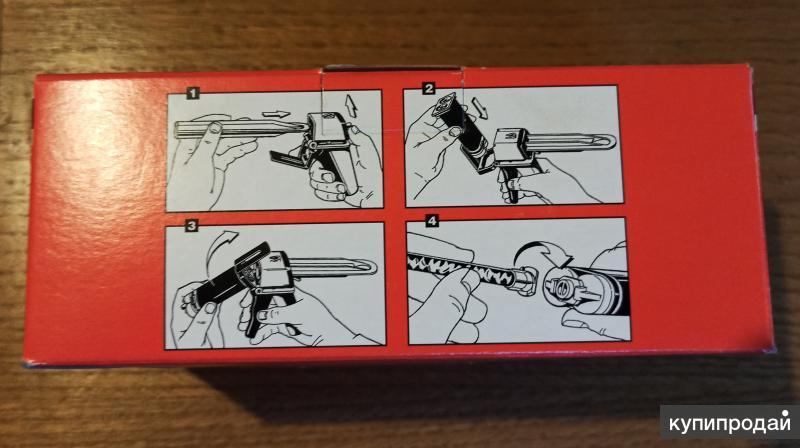 1

2

3

4

купипродай