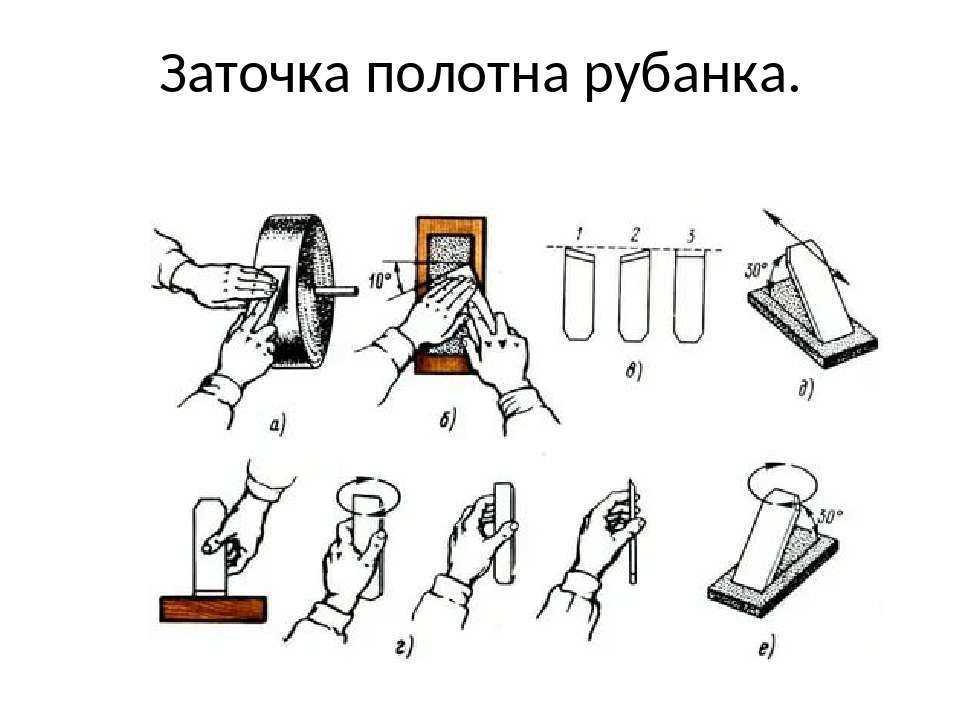 Заточка полотна рубанка.

10°

1 2 3

30°

а)

б)

в)

д)

30°

г)

е)