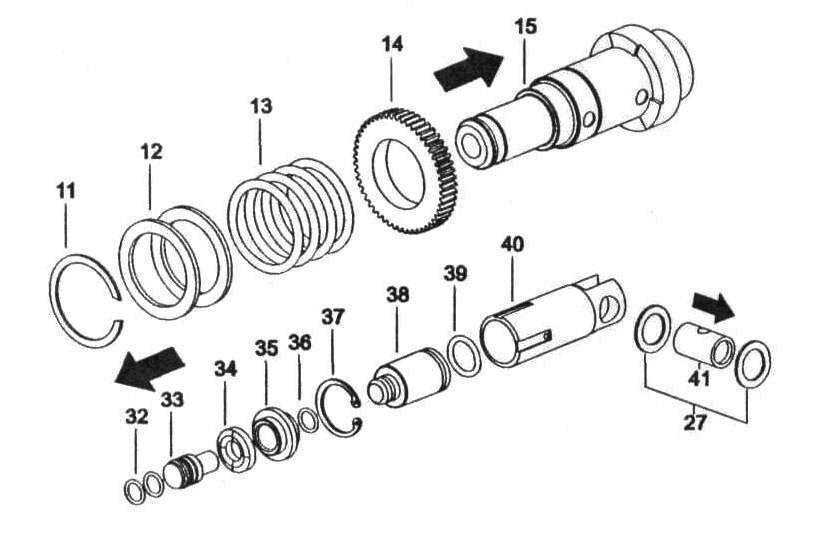 14
15
13
12
11
40
39
38
37
36
35
34
33
32
41
27