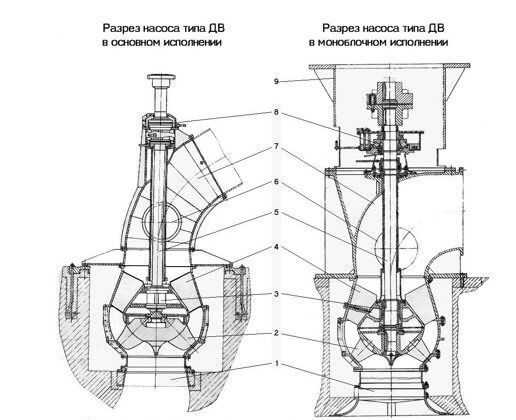 Разрез насоса типа ДВ в основном исполнении

Разрез насоса типа ДВ в моноблочном исполнении

9
8
7
6
5
4
3
2
1