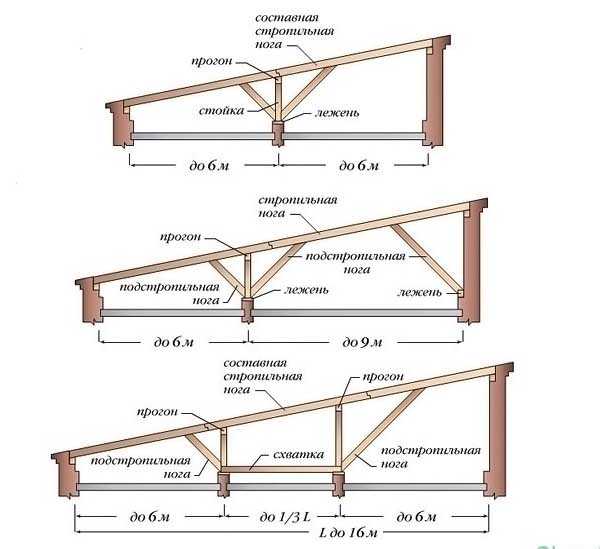 составная стропильная нога

прогон

стойка

лежень

до 6 м

до 6 м

стропильная нога

прогон

подстропильная нога

подстропильная нога

лежень

лежень

до 6 м

до 9 м

составная стропильная нога

прогон

прогон

подстропильная нога

схватка

подстропильная нога

до 6 м

до 1/3 L

до 6 м

L до 16 м