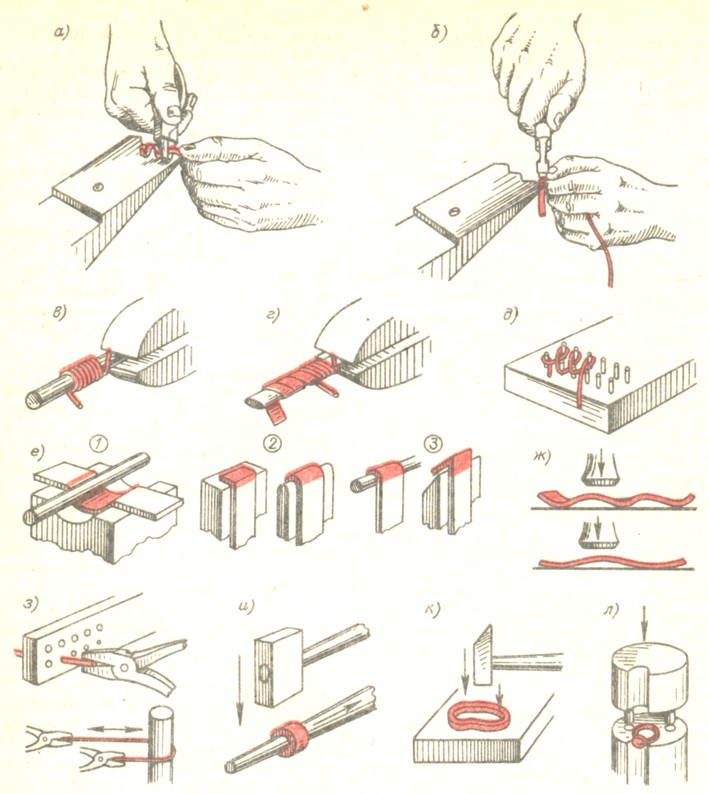 а)

б)

в)

г)

д)

е)

1

2

3

ж)

з)

и)

к)

л)