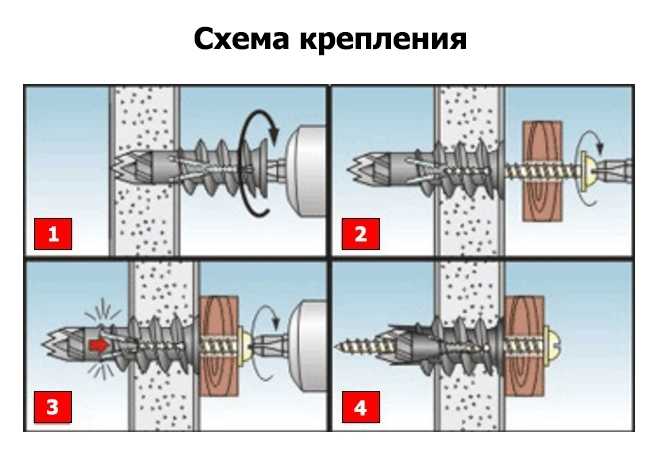 Схема крепления

1

2

3

4