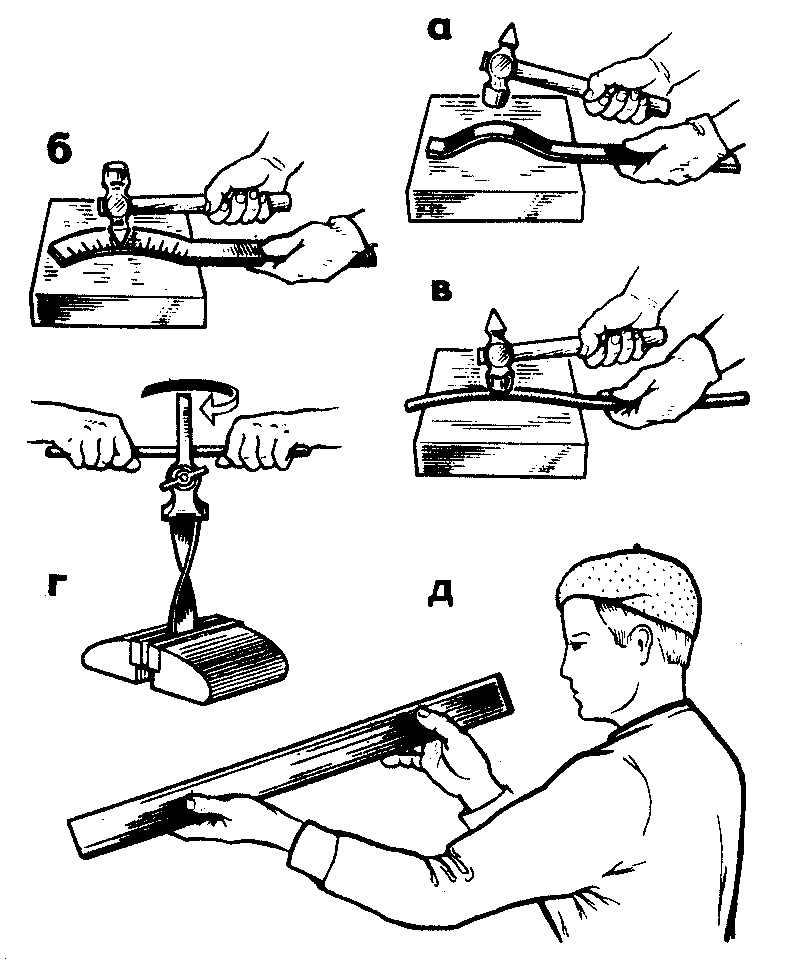 а
б
в
г
д