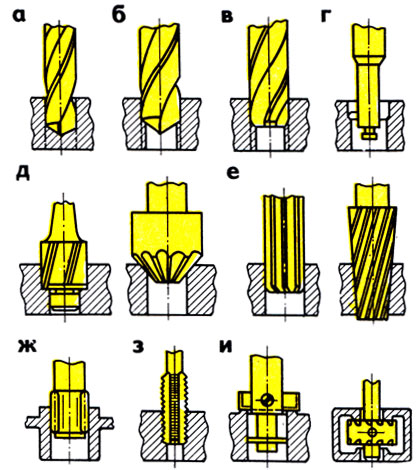 а
б
в
г
д
е
ж
з
и