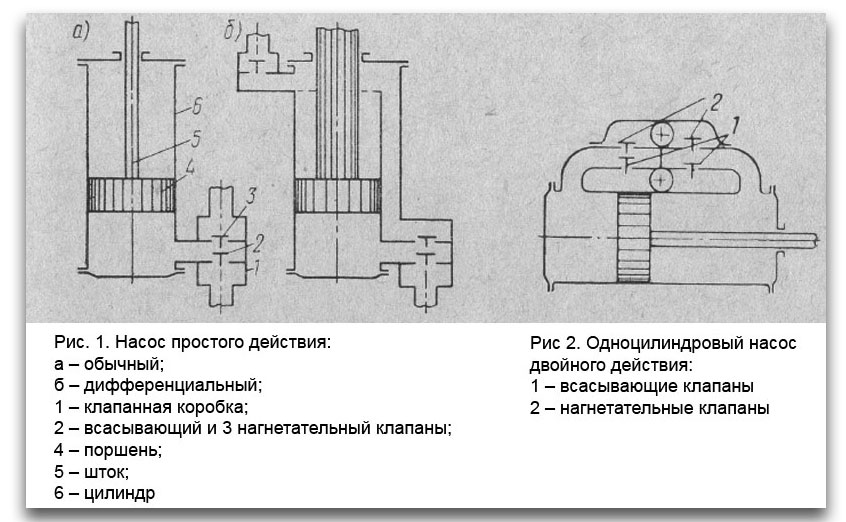 а)

б)

6

5

4

3

2

1

2

1

Рис. 1. Насос простого действия:
а – обычный;
б – дифференциальный;
1 – клапанная коробка;
2 – всасывающий и 3 нагнетательный клапаны;
4 – поршень;
5 – шток;
6 – цилиндр

Рис 2. Одноцилиндровый насос двойного действия:
1 – всасывающие клапаны
2 – нагнетательные клапаны