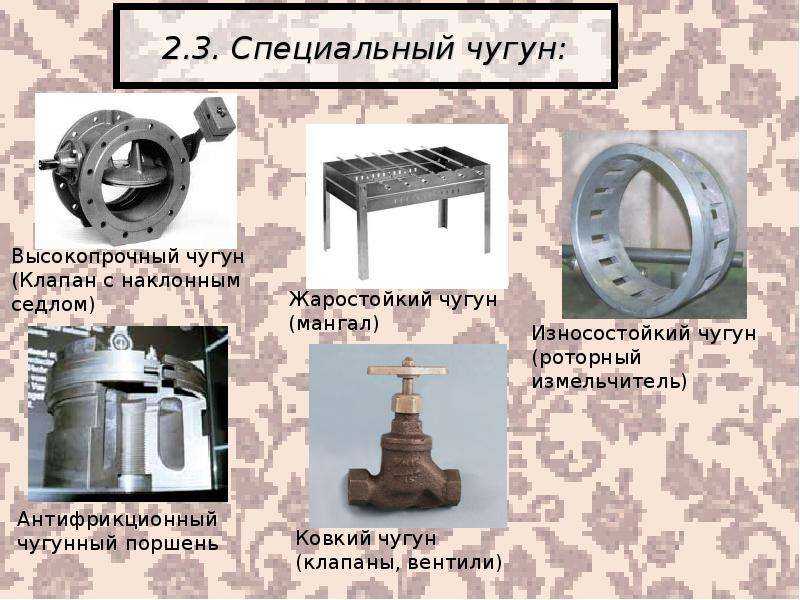 2.3. Специальный чугун:

Высокопрочный чугун (Клапан с наклонным седлом)

Жаростойкий чугун (мангал)

Износостойкий чугун (роторный измельчитель)

Антифрикционный чугунный поршень

Ковкий чугун (клапаны, вентили)