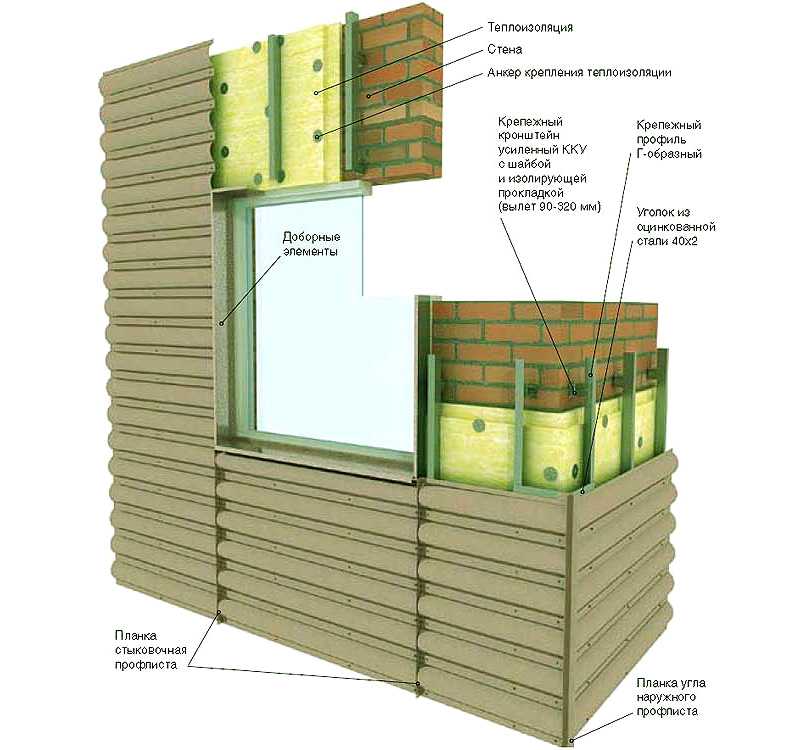 Теплоизоляция

Стена

Анкер крепления теплоизоляции

Крепежный кронштейн усиленный ККУ с шайбой и изолирующей прокладкой (вылет 90-320 мм)

Крепежный профиль Г-образный

Уголок из оцинкованной стали 40х2

Доборные элементы

Планка стыковочная профлиста

Планка угла наружного профлиста