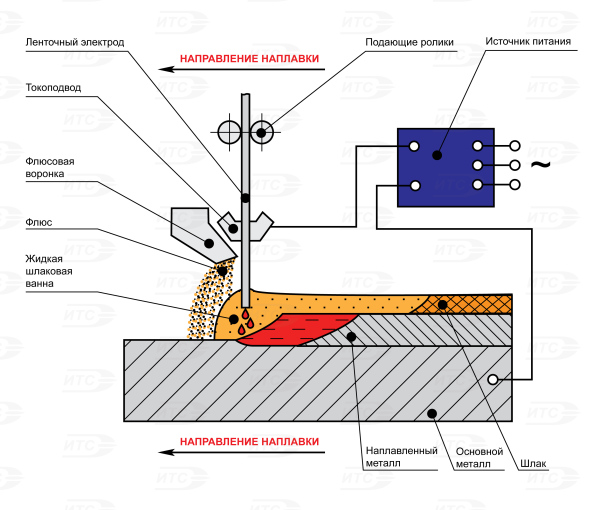 Ленточный электрод

НАПРАВЛЕНИЕ НАПЛАВКИ

Подающие ролики

Источник питания

Токоподвод

Флюсовая воронка

Флюс

Жидкая шлаковая ванна

~

НАПРАВЛЕНИЕ НАПЛАВКИ

Наплавленный металл

Основной металл

Шлак

ИТС