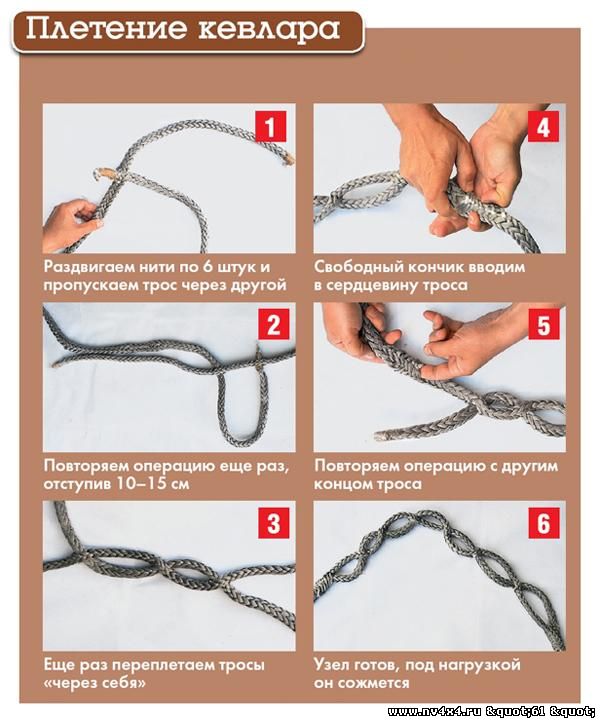 Плетение кевлара

1
Раздвигаем нити по 6 штук и пропускаем трос через другой

2
Повторяем операцию еще раз, отступив 10–15 см

3
Еще раз переплетаем тросы «через себя»

4
Свободный кончик вводим в сердцевину троса

5
Повторяем операцию с другим концом троса

6
Узел готов, под нагрузкой он сожмется

www.nv4x4.ru &quot;61 &quot;