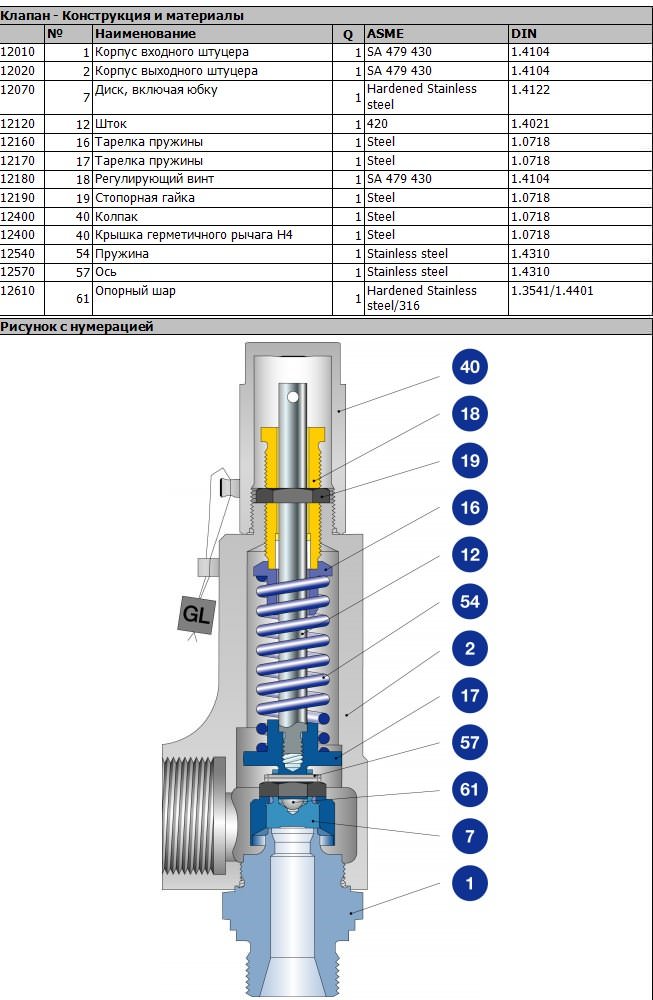 Клапан - Конструкция и материалы

|  | № | Наименование | Q | ASME | DIN |
|---|---|---|---|---|---|
| 12010 | 1 | Корпус входного штуцера | 1 | SA 479 430 | 1.4104 |
| 12020 | 2 | Корпус выходного штуцера | 1 | SA 479 430 | 1.4104 |
| 12070 | 7 | Диск, включая юбку | 1 | Hardened Stainless steel | 1.4122 |
| 12120 | 12 | Шток | 1 | 420 | 1.4021 |
| 12160 | 16 | Тарелка пружины | 1 | Steel | 1.0718 |
| 12170 | 17 | Тарелка пружины | 1 | Steel | 1.0718 |
| 12180 | 18 | Регулирующий винт | 1 | SA 479 430 | 1.4104 |
| 12190 | 19 | Стопорная гайка | 1 | Steel | 1.0718 |
| 12400 | 40 | Колпак | 1 | Steel | 1.0718 |
| 12400 | 40 | Крышка герметичного рычага H4 | 1 | Steel | 1.0718 |
| 12540 | 54 | Пружина | 1 | Stainless steel | 1.4310 |
| 12570 | 57 | Ось | 1 | Stainless steel | 1.4310 |
| 12610 | 61 | Опорный шар | 1 | Hardened Stainless steel/316 | 1.3541/1.4401 |

Рисунок с нумерацией

GL

40
18
19
16
12
54
2
17
57
61
7
1