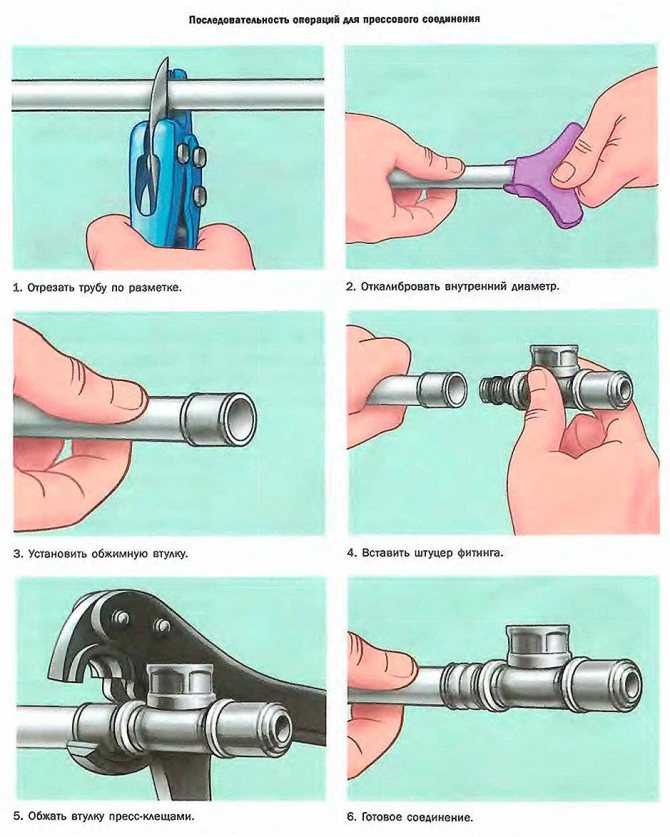 Последовательность операций для прессового соединения

1. Отрезать трубу по разметке.

2. Откалибровать внутренний диаметр.

3. Установить обжимную втулку.

4. Вставить штуцер фитинга.

5. Обжать втулку пресс-клещами.

6. Готовое соединение.