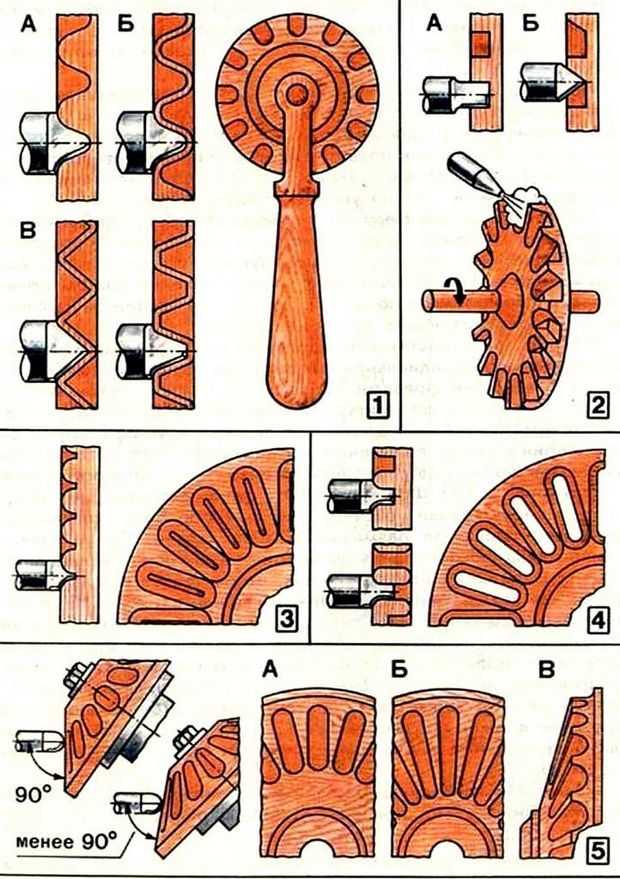 А
Б
В
1
А
Б
2
3
4
90°
менее 90°
А
Б
В
5