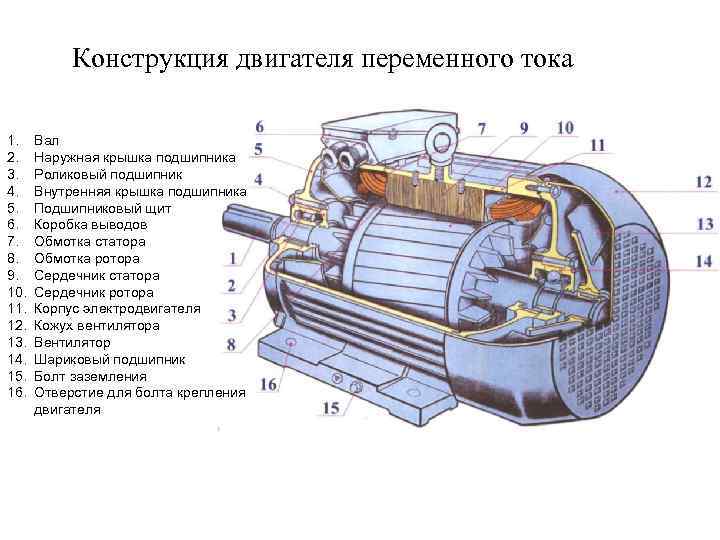 Конструкция двигателя переменного тока

1. Вал
2. Наружная крышка подшипника
3. Роликовый подшипник
4. Внутренняя крышка подшипника
5. Подшипниковый щит
6. Коробка выводов
7. Обмотка статора
8. Обмотка ротора
9. Сердечник статора
10. Сердечник ротора
11. Корпус электродвигателя
12. Кожух вентилятора
13. Вентилятор
14. Шариковый подшипник
15. Болт заземления
16. Отверстие для болта крепления двигателя

6
7
9
10
11
5
4
12
13
14
1
2
3
8
16
15