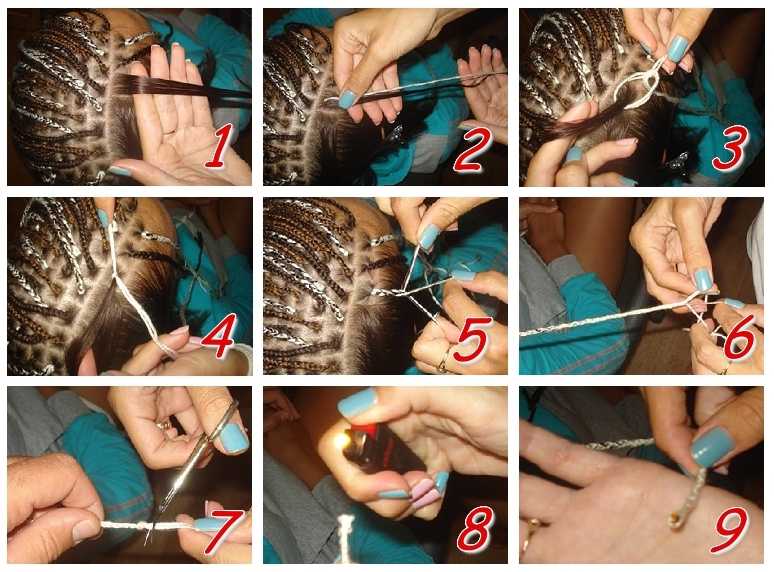 1
2
3
4
5
6
7
8
9