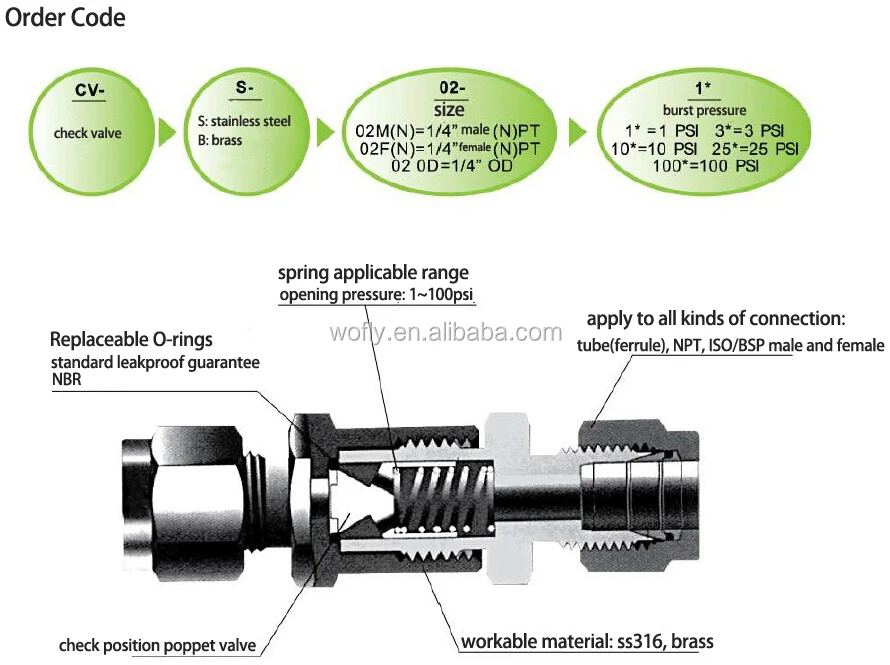 Order Code

CV-
check valve

S-
S: stainless steel
B: brass

02-
size
02M(N)=1/4" male (N)PT
02F(N)=1/4" female (N)PT
02 0D=1/4" OD

1*
burst pressure
1* =1 PSI 3*=3 PSI
10*=10 PSI 25*=25 PSI
100*=100 PSI

spring applicable range
opening pressure: 1~100psi

wofly.en.alibaba.com

apply to all kinds of connection:
tube(ferrule), NPT, ISO/BSP male and female

Replaceable O-rings
standard leakproof guarantee
NBR

check position poppet valve

workable material: ss316, brass