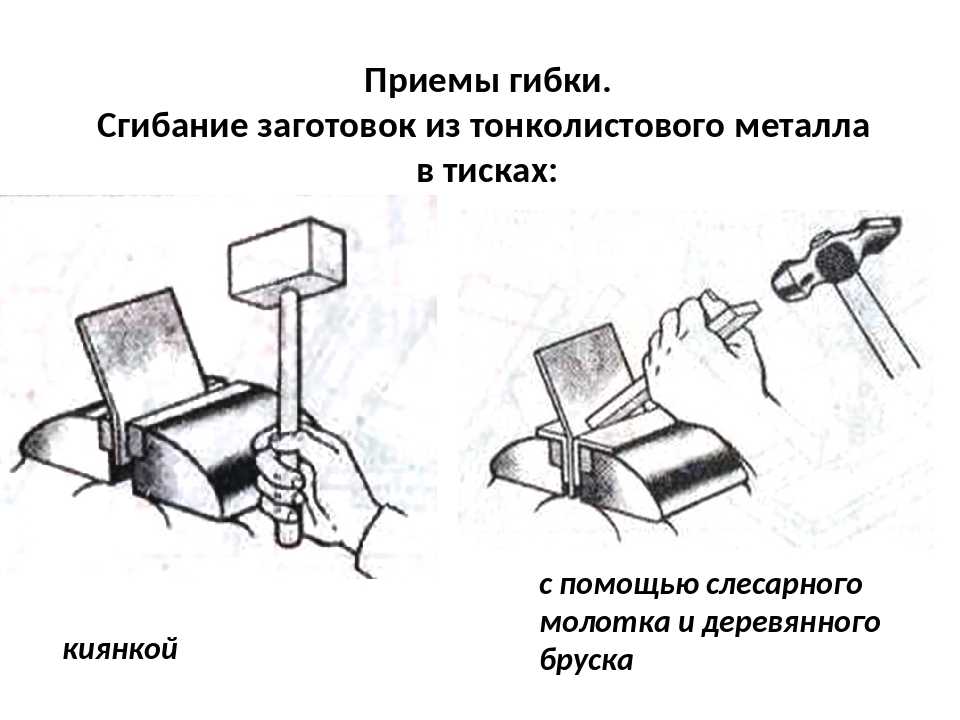 Приемы гибки.
Сгибание заготовок из тонколистового металла в тисках:

киянкой

с помощью слесарного молотка и деревянного бруска