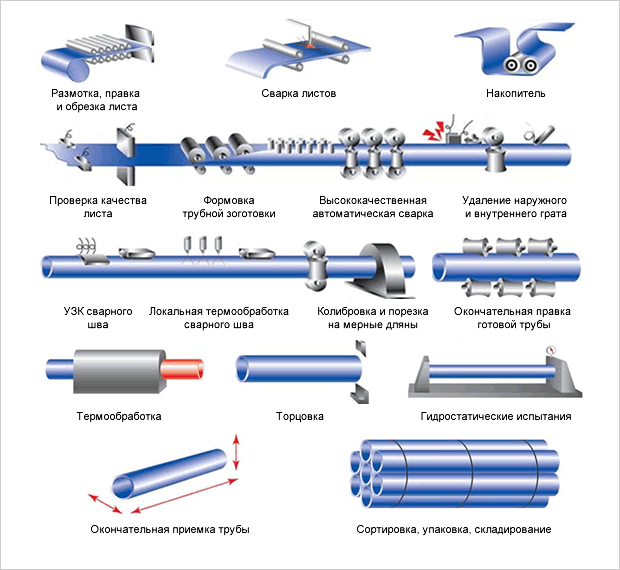 Размотка, правка и обрезка листа

Сварка листов

Накопитель

Проверка качества листа

Формовка трубной зоготовки

Высококачественная автоматическая сварка

Удаление наружного и внутреннего грата

УЗК сварного шва

Локальная термообработка сварного шва

Колибровка и порезка на мерные дляны

Окончательная правка готовой трубы

Термообработка

Торцовка

Гидростатические испытания

Окончательная приемка трубы

Сортировка, упаковка, складирование