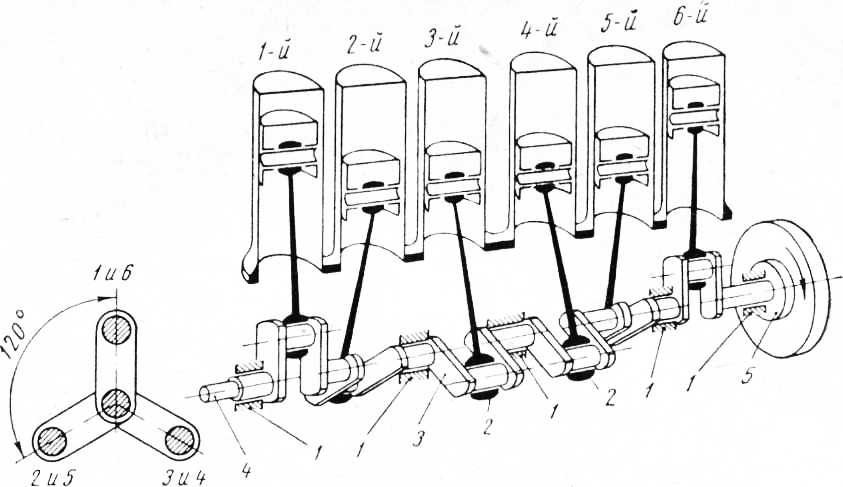 1-й
2-й
3-й
4-й
5-й
6-й
1 и 6
120°
2 и 5
3 и 4
4
1
1
3
2
1
2
1
1
5