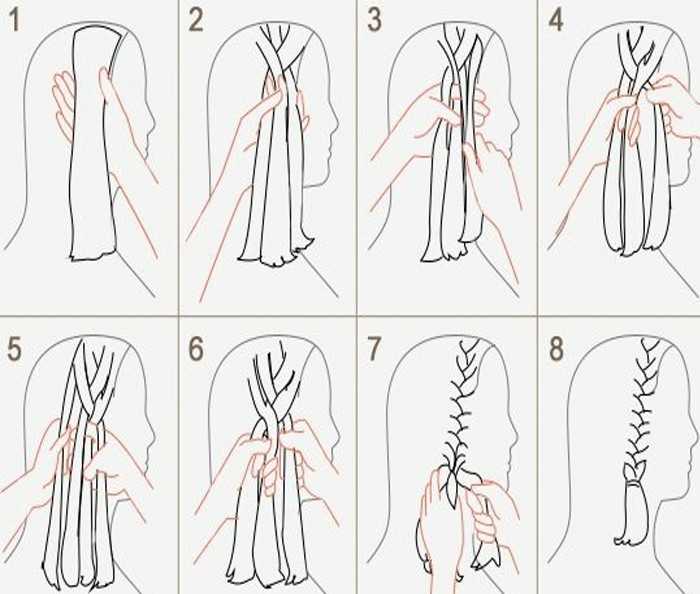 1
2
3
4
5
6
7
8