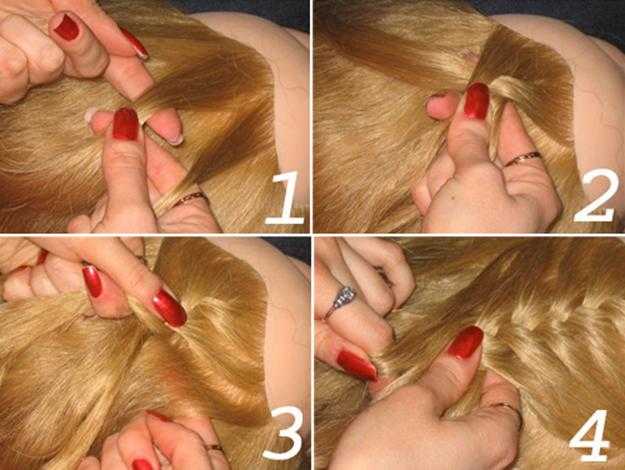 1

2

3

4