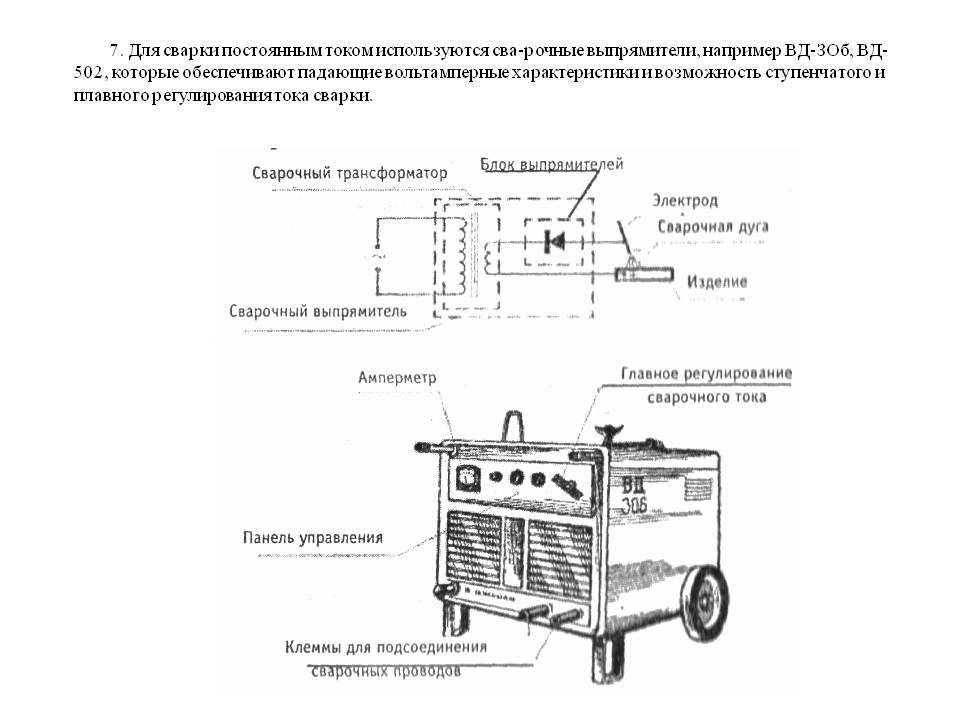 7. Для сварки постоянным током используются сва-рочные выпрямители, например ВД-3Об, ВД-502, которые обеспечивают падающие вольтамперные характеристики и возможность ступенчатого и плавного регулирования тока сварки.

Сварочный трансформатор
Блок выпрямителей
Электрод
Сварочная дуга
Изделие
Сварочный выпрямитель

Амперметр
Главное регулирование сварочного тока
ВД 306
Панель управления
Клеммы для подсоединения сварочных проводов