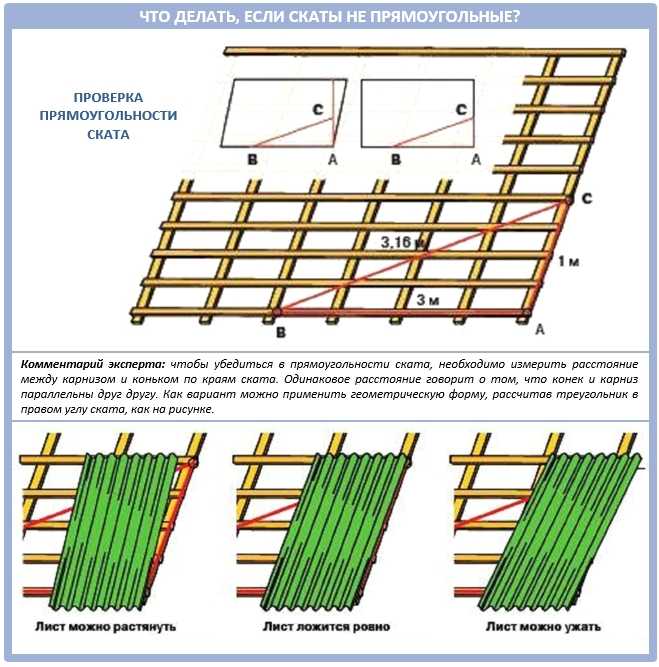 ЧТО ДЕЛАТЬ, ЕСЛИ СКАТЫ НЕ ПРЯМОУГОЛЬНЫЕ?

ПРОВЕРКА ПРЯМОУГОЛЬНОСТИ СКАТА

C
B
A

C
B
A

C
3,16 м
1 м
3 м
B
A

Комментарий эксперта: чтобы убедиться в прямоугольности ската, необходимо измерить расстояние между карнизом и коньком по краям ската. Одинаковое расстояние говорит о том, что конек и карниз параллельны друг другу. Как вариант можно применить геометрическую форму, рассчитав треугольник в правом углу ската, как на рисунке.

Лист можно растянуть

Лист ложится ровно

Лист можно ужать