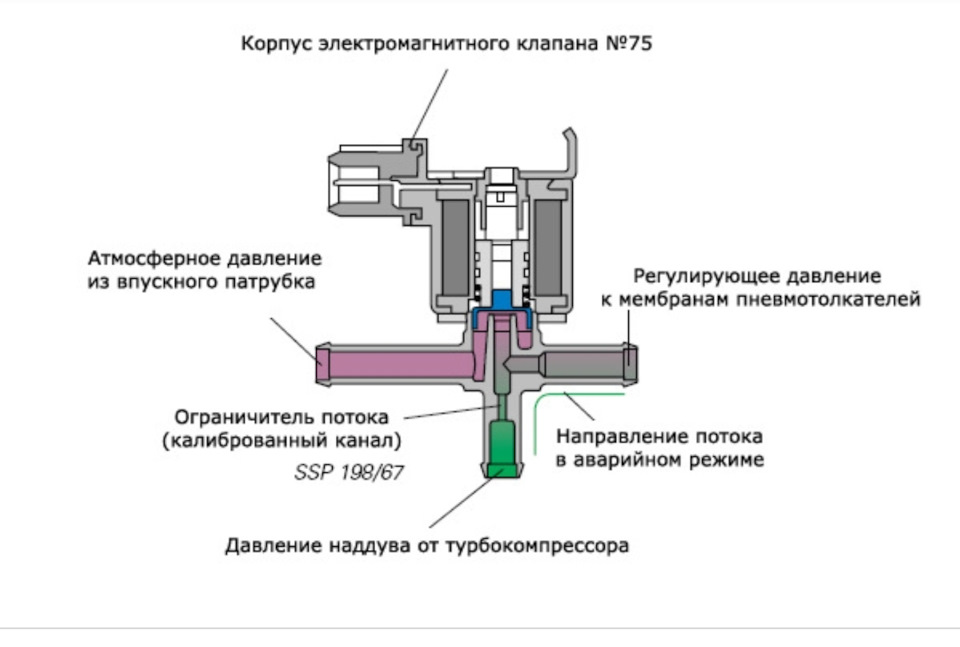 Корпус электромагнитного клапана №75

Атмосферное давление из впускного патрубка

Регулирующее давление к мембранам пневмотолкателей

Ограничитель потока (калиброванный канал)

SSP 198/67

Направление потока в аварийном режиме

Давление наддува от турбокомпрессора