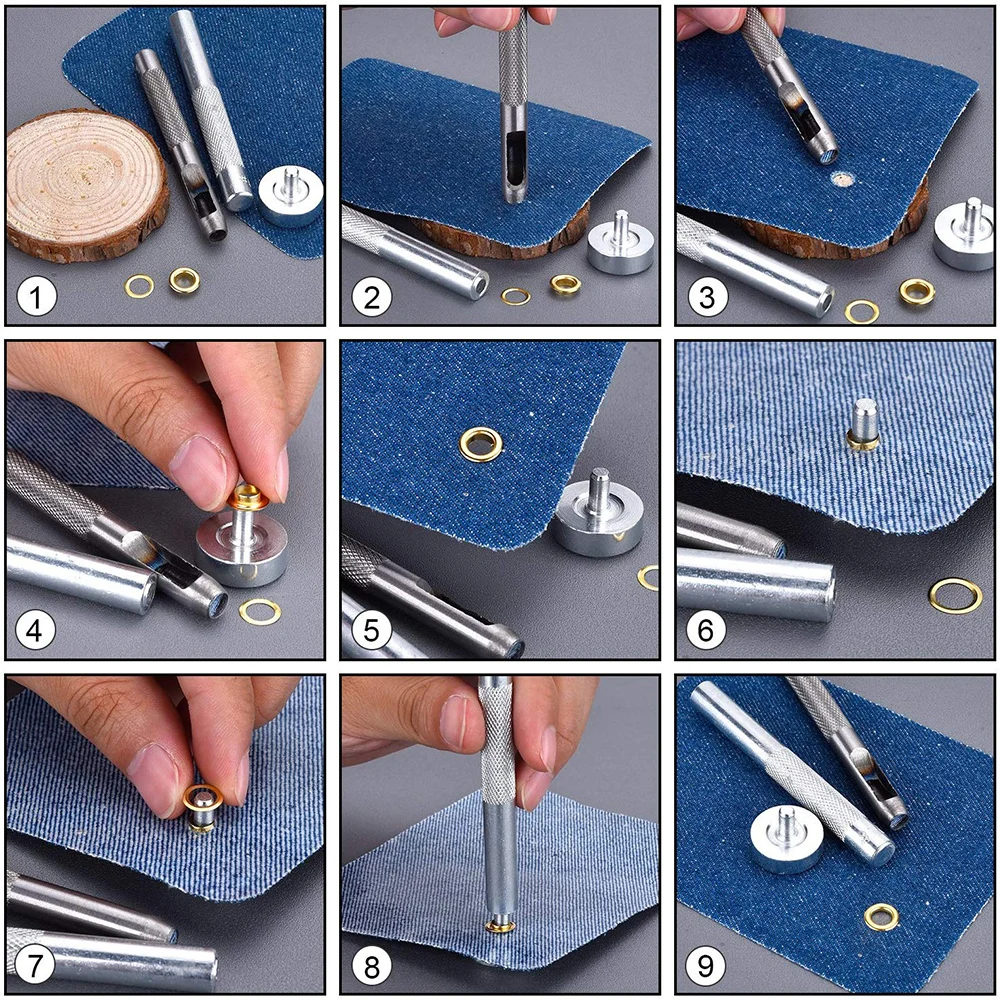 1
2
3
4
5
6
7
8
9