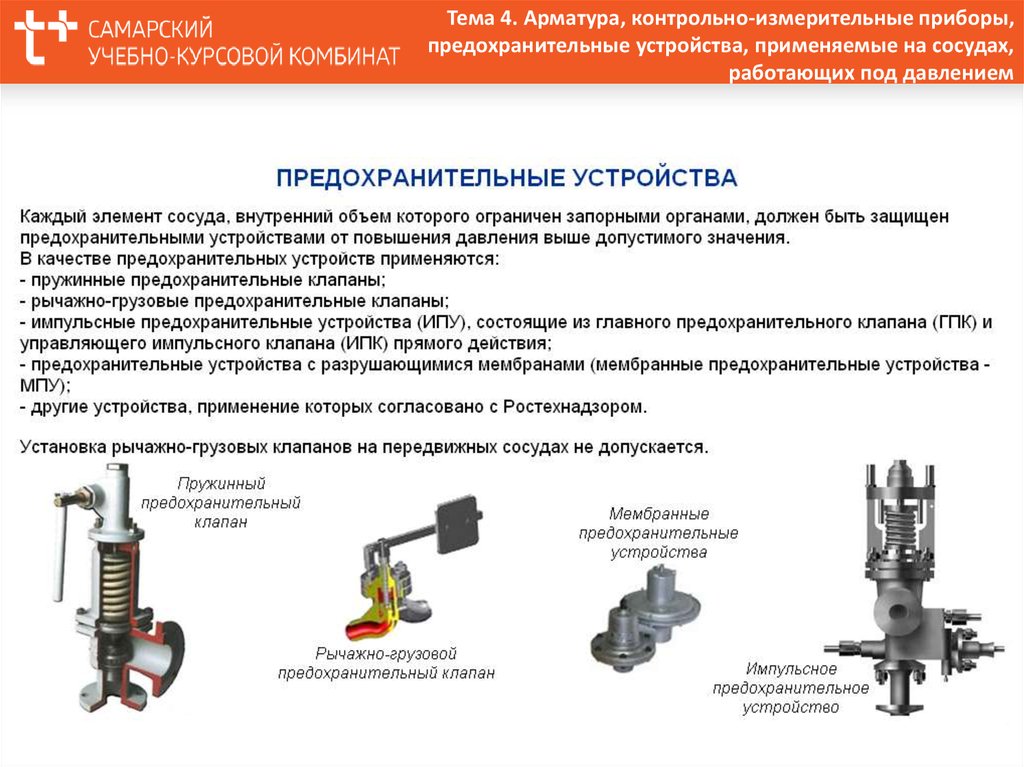 САМАРСКИЙ УЧЕБНО-КУРСОВОЙ КОМБИНАТ

Тема 4. Арматура, контрольно-измерительные приборы, предохранительные устройства, применяемые на сосудах, работающих под давлением

ПРЕДОХРАНИТЕЛЬНЫЕ УСТРОЙСТВА

Каждый элемент сосуда, внутренний объем которого ограничен запорными органами, должен быть защищен предохранительными устройствами от повышения давления выше допустимого значения.
В качестве предохранительных устройств применяются:
- пружинные предохранительные клапаны;
- рычажно-грузовые предохранительные клапаны;
- импульсные предохранительные устройства (ИПУ), состоящие из главного предохранительного клапана (ГПК) и управляющего импульсного клапана (ИПК) прямого действия;
- предохранительные устройства с разрушающимися мембранами (мембранные предохранительные устройства - МПУ);
- другие устройства, применение которых согласовано с Ростехнадзором.

Установка рычажно-грузовых клапанов на передвижных сосудах не допускается.

Пружинный предохранительный клапан

Рычажно-грузовой предохранительный клапан

Мембранные предохранительные устройства

Импульсное предохранительное устройство