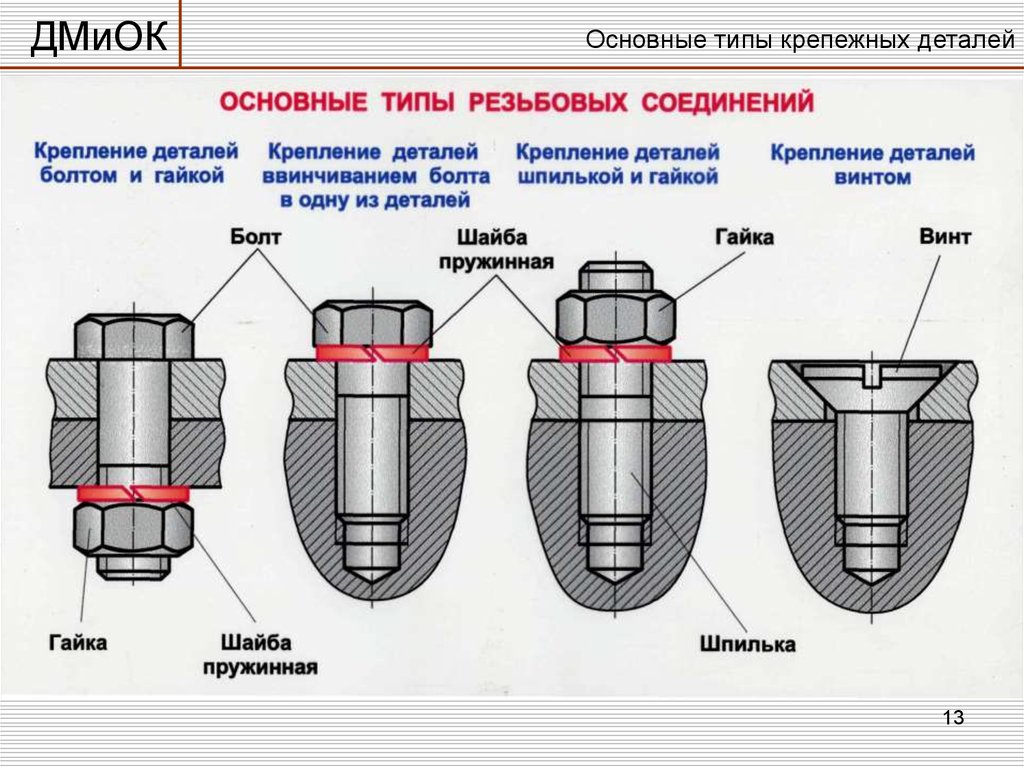 ДМиОК

Основные типы крепежных деталей

ОСНОВНЫЕ ТИПЫ РЕЗЬБОВЫХ СОЕДИНЕНИЙ

Крепление деталей болтом и гайкой

Крепление деталей ввинчиванием болта в одну из деталей

Крепление деталей шпилькой и гайкой

Крепление деталей винтом

Болт

Шайба пружинная

Гайка

Винт

Гайка

Шайба пружинная

Шпилька

13