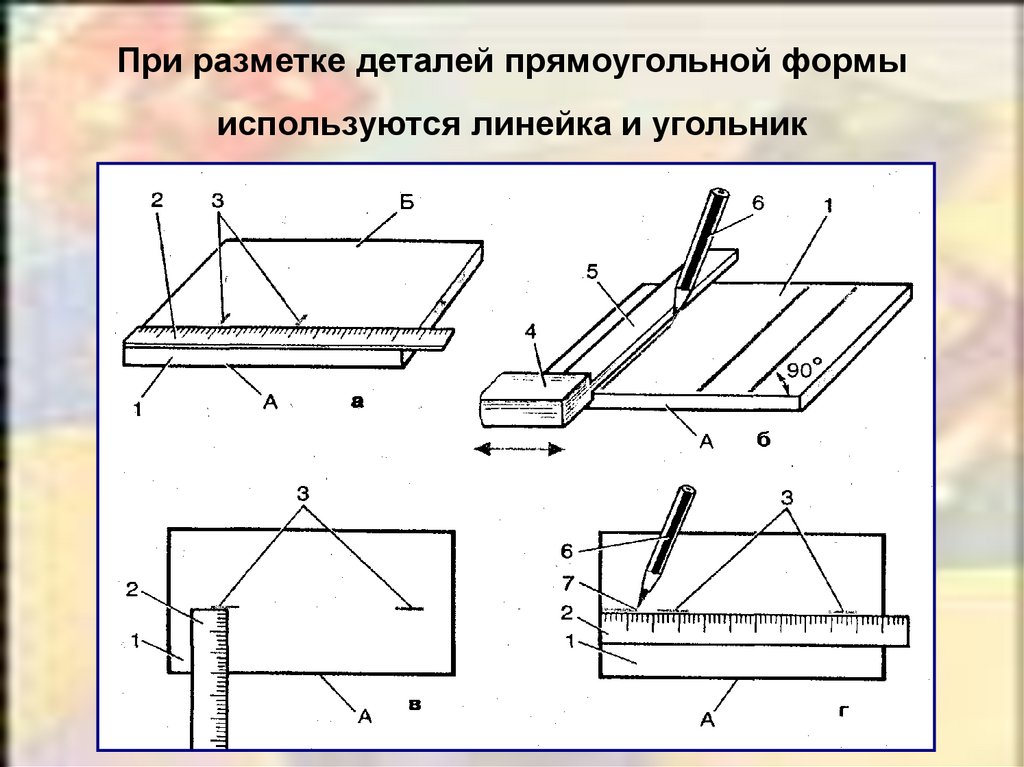 При разметке деталей прямоугольной формы используются линейка и угольник

2
3
Б
1
А
а

6
1
5
4
90°
А
б

3
2
1
А
в

3
6
7
2
1
А
г